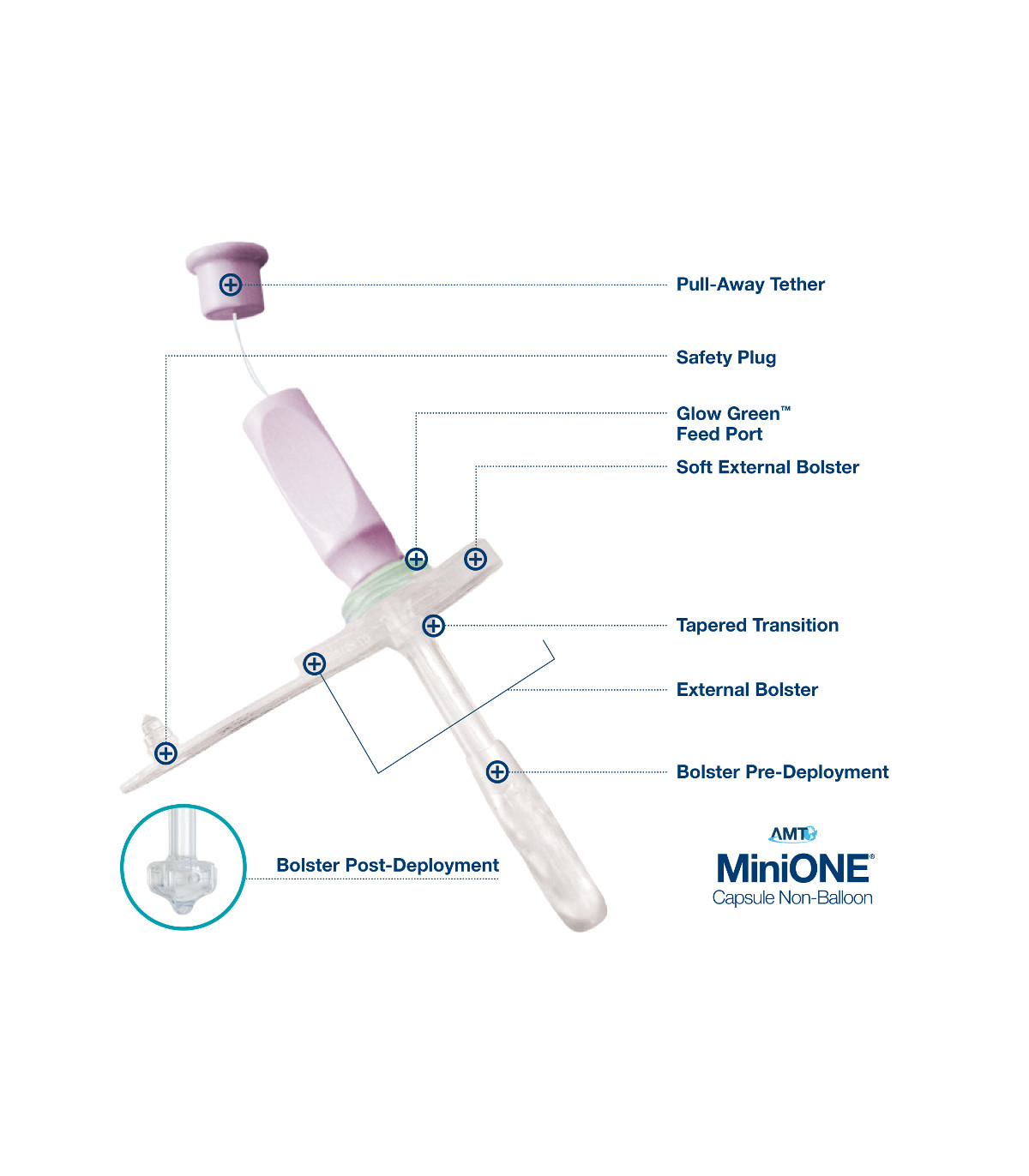 Pull-Away Tether

Safety Plug

Glow Green™
Feed Port

Soft External Bolster

Tapered Transition

External Bolster

Bolster Pre-Deployment

Bolster Post-Deployment

AMT
MiniONE®
Capsule Non-Balloon