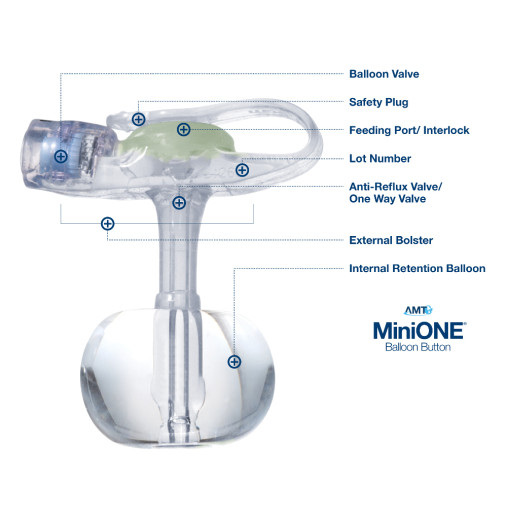 Balloon Valve

Safety Plug

Feeding Port/ Interlock

Lot Number

Anti-Reflux Valve/ One Way Valve

External Bolster

Internal Retention Balloon

AMT

MiniONE®

Balloon Button